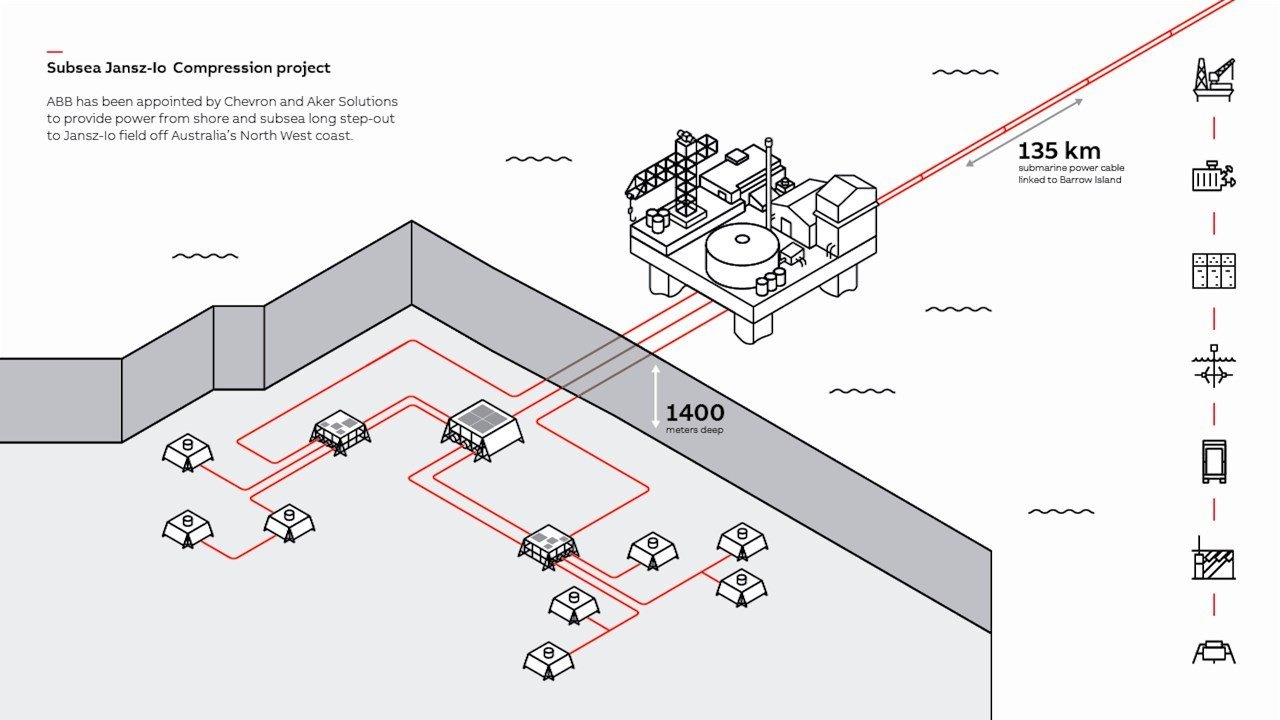 Subsea Jansz-Io Compression project

ABB has been appointed by Chevron and Aker Solutions to provide power from shore and subsea long step-out to Jansz-Io field off Australia's North West coast.

135 km
submarine power cable linked to Barrow Island

1400
meters deep